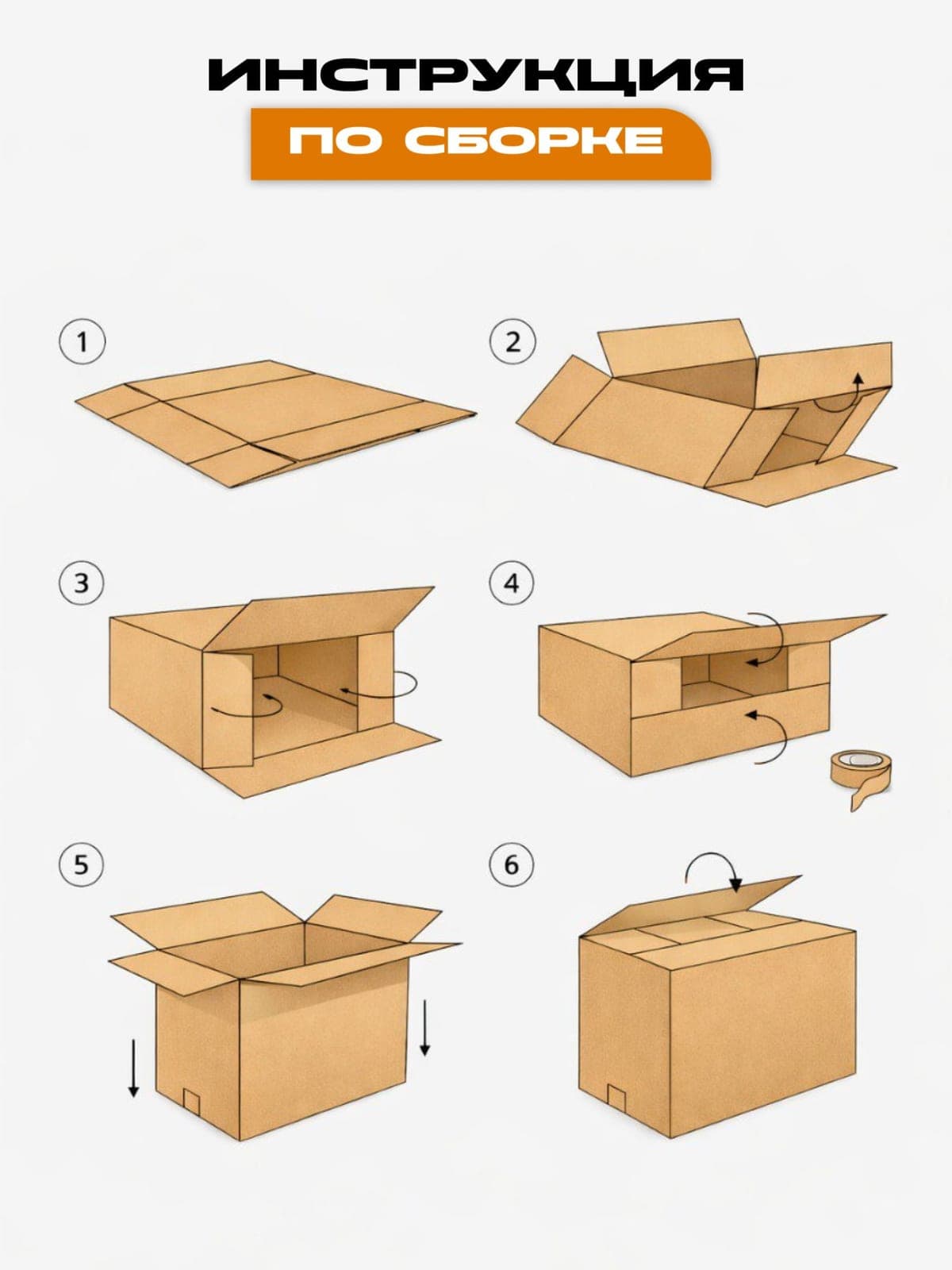 ИНСТРУКЦИЯ
ПО СБОРКЕ

1

2

3

4

5

6